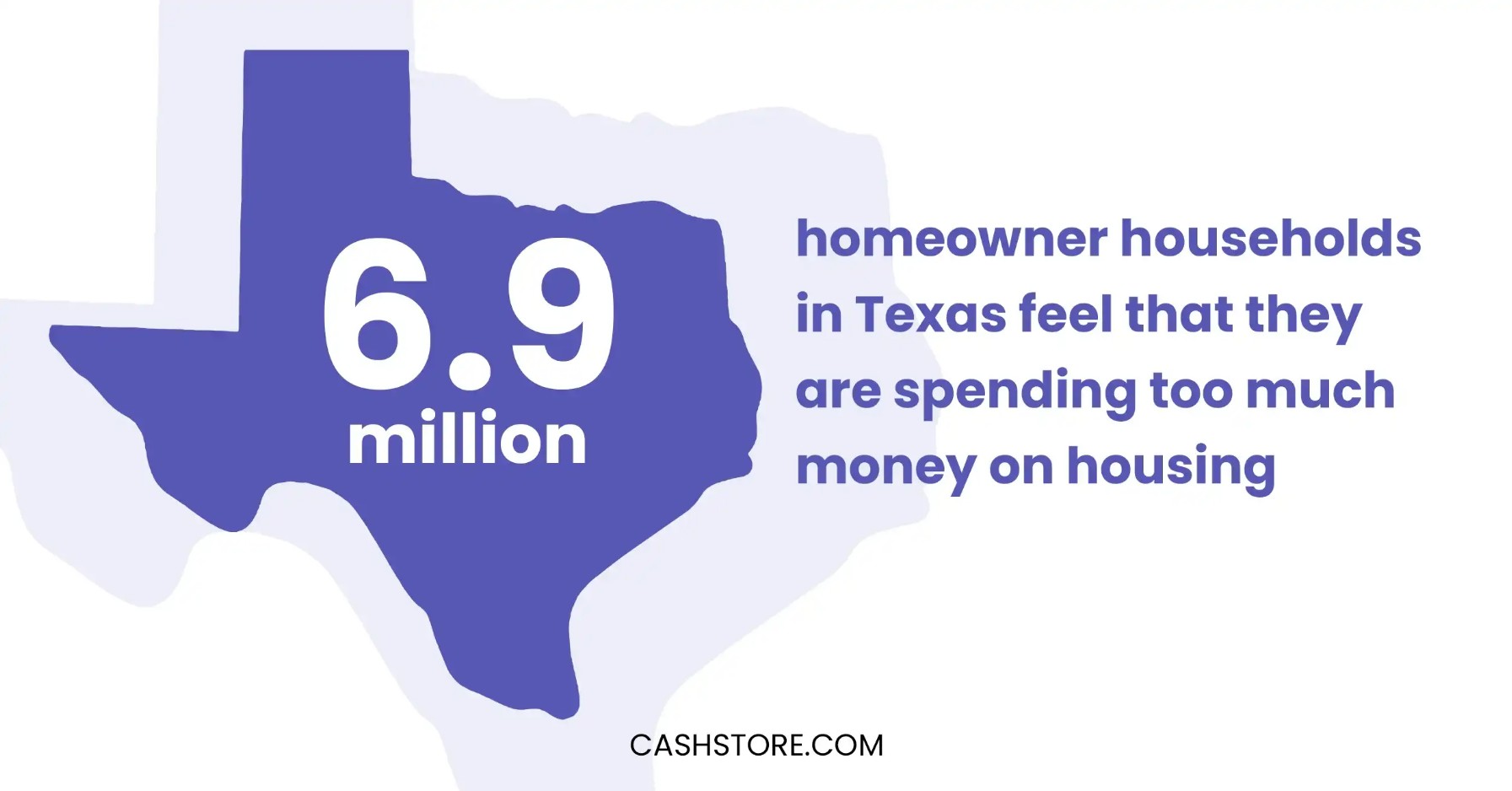 6.9
million

homeowner households in Texas feel that they are spending too much money on housing

CASHSTORE.COM