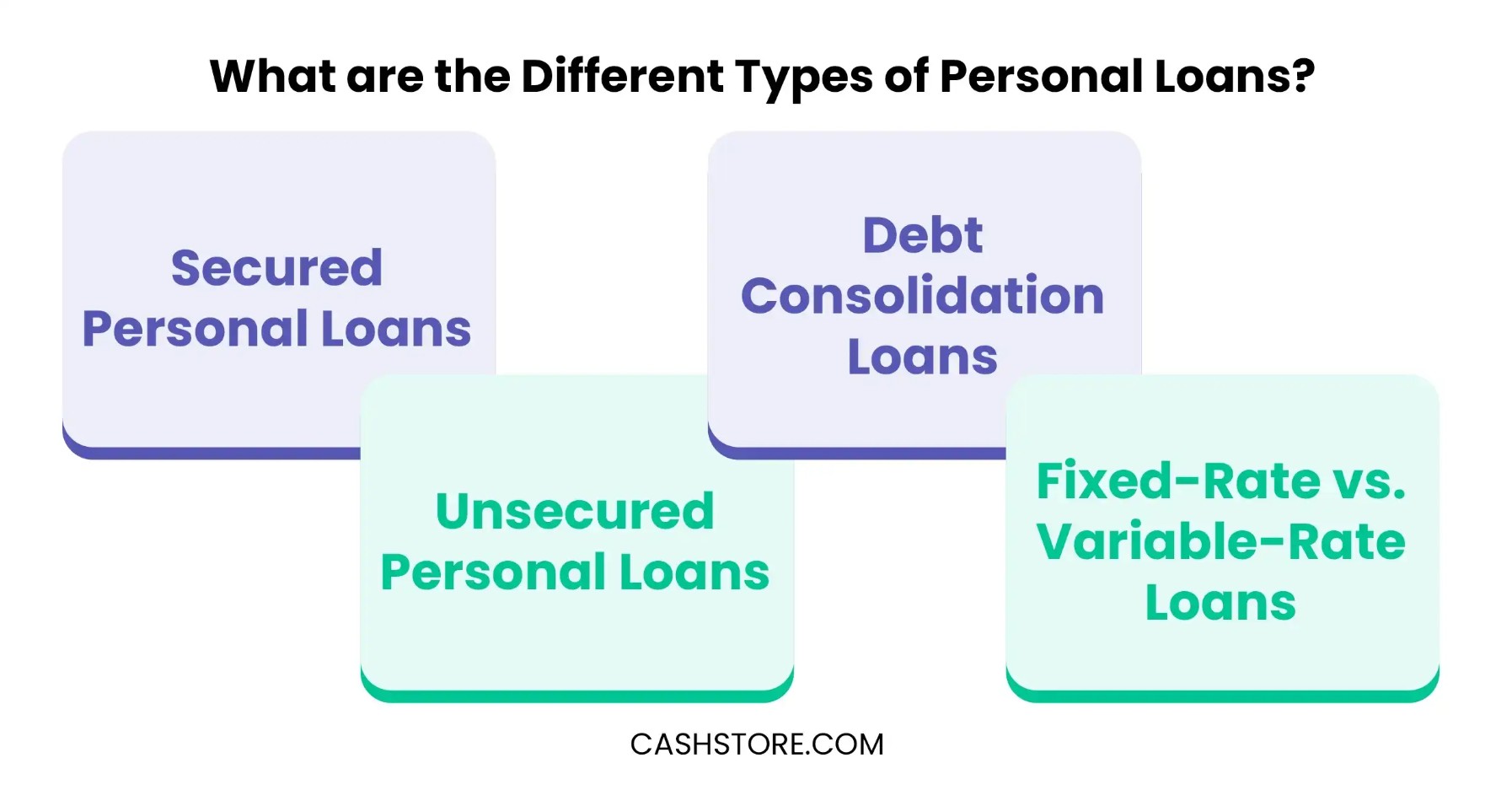 What are the Different Types of Personal Loans?

Secured Personal Loans

Unsecured Personal Loans

Debt Consolidation Loans

Fixed-Rate vs. Variable-Rate Loans

CASHSTORE.COM