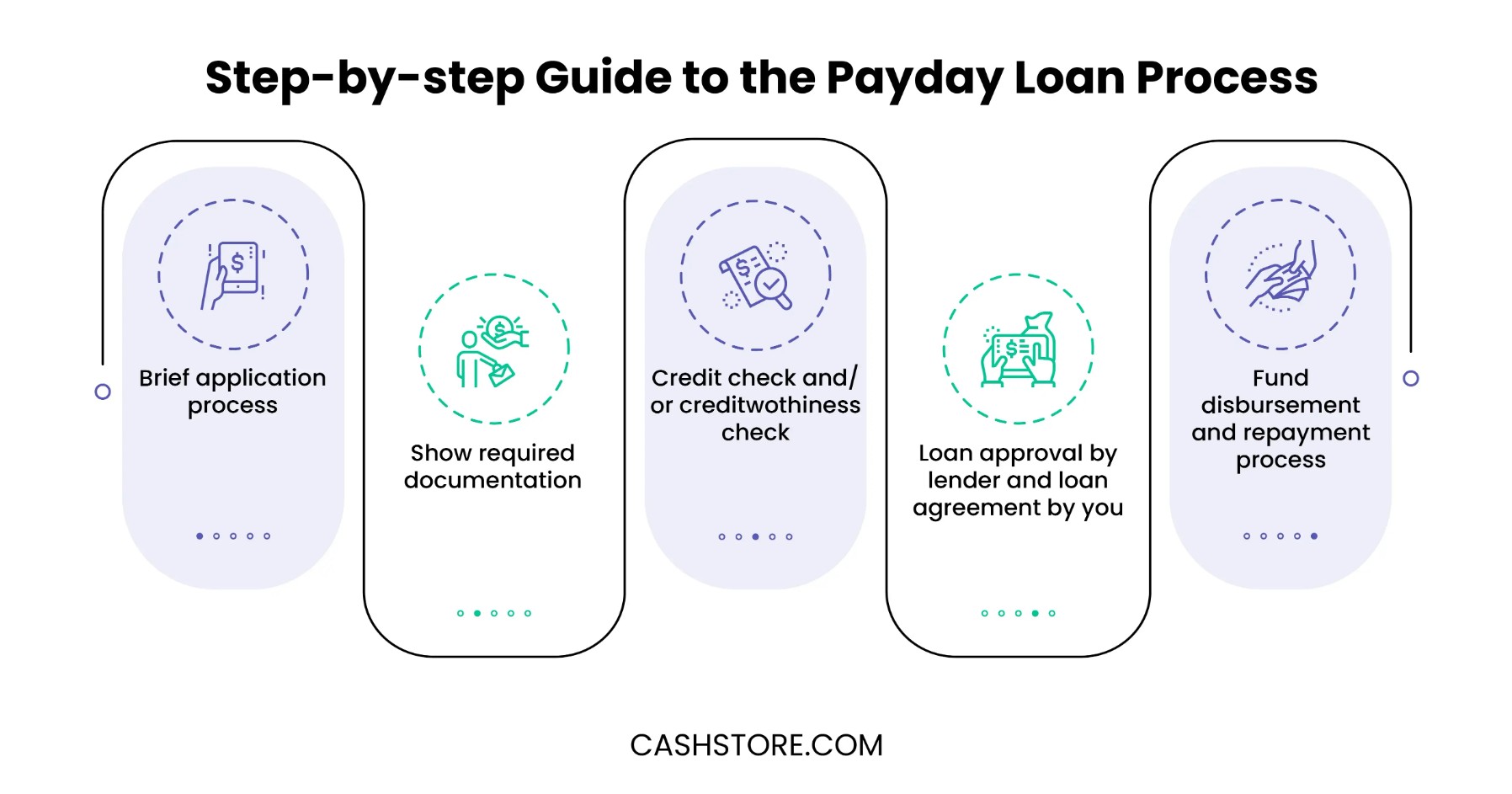 Step-by-step Guide to the Payday Loan Process

Brief application process

Show required documentation

Credit check and/ or creditwothiness check

Loan approval by lender and loan agreement by you

Fund disbursement and repayment process

CASHSTORE.COM